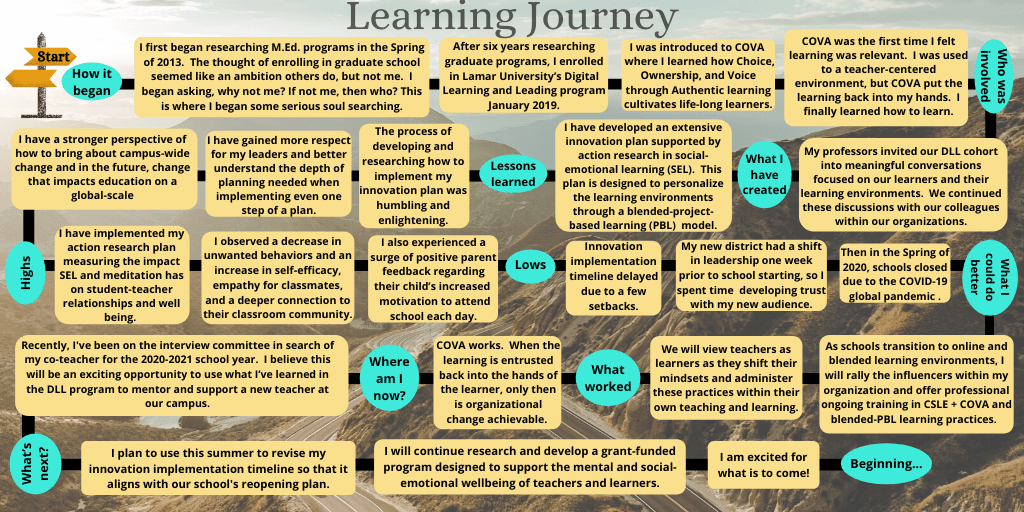 Learning Journey

Start

How it began

I first began researching M.Ed. programs in the Spring of 2013. The thought of enrolling in graduate school seemed like an ambition others do, but not me. I began asking, why not me? If not me, then who? This is where I began some serious soul searching.

After six years researching graduate programs, I enrolled in Lamar University's Digital Learning and Leading program January 2019.

I was introduced to COVA where I learned how Choice, Ownership, and Voice through Authentic learning cultivates life-long learners.

COVA was the first time I felt learning was relevant. I was used to a teacher-centered environment, but COVA put the learning back into my hands. I finally learned how to learn.

Who was involved

My professors invited our DLL cohort into meaningful conversations focused on our learners and their learning environments. We continued these discussions with our colleagues within our organizations.

What I have created

I have developed an extensive innovation plan supported by action research in social-emotional learning (SEL). This plan is designed to personalize the learning environments through a blended-project-based learning (PBL) model.

Lessons learned

The process of developing and researching how to implement my innovation plan was humbling and enlightening.

I have gained more respect for my leaders and better understand the depth of planning needed when implementing even one step of a plan.

I have a stronger perspective of how to bring about campus-wide change and in the future, change that impacts education on a global-scale

Highs

I have implemented my action research plan measuring the impact SEL and meditation has on student-teacher relationships and well being.

I observed a decrease in unwanted behaviors and an increase in self-efficacy, empathy for classmates, and a deeper connection to their classroom community.

I also experienced a surge of positive parent feedback regarding their child's increased motivation to attend school each day.

Lows

Innovation implementation timeline delayed due to a few setbacks.

My new district had a shift in leadership one week prior to school starting, so I spent time developing trust with my new audience.

Then in the Spring of 2020, schools closed due to the COVID-19 global pandemic .

What I could do better

As schools transition to online and blended learning environments, I will rally the influencers within my organization and offer professional ongoing training in CSLE + COVA and blended-PBL learning practices.

We will view teachers as learners as they shift their mindsets and administer these practices within their own teaching and learning.

What worked

COVA works. When the learning is entrusted back into the hands of the learner, only then is organizational change achievable.

Where am I now?

Recently, I've been on the interview committee in search of my co-teacher for the 2020-2021 school year. I believe this will be an exciting opportunity to use what I've learned in the DLL program to mentor and support a new teacher at our campus.

What's next?

I plan to use this summer to revise my innovation implementation timeline so that it aligns with our school's reopening plan.

I will continue research and develop a grant-funded program designed to support the mental and social-emotional wellbeing of teachers and learners.

I am excited for what is to come!

Beginning...